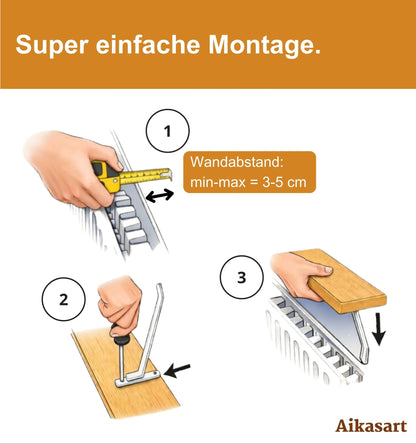 Super einfache Montage.

1

Wandabstand:
min-max = 3-5 cm

2

3

Aikasart