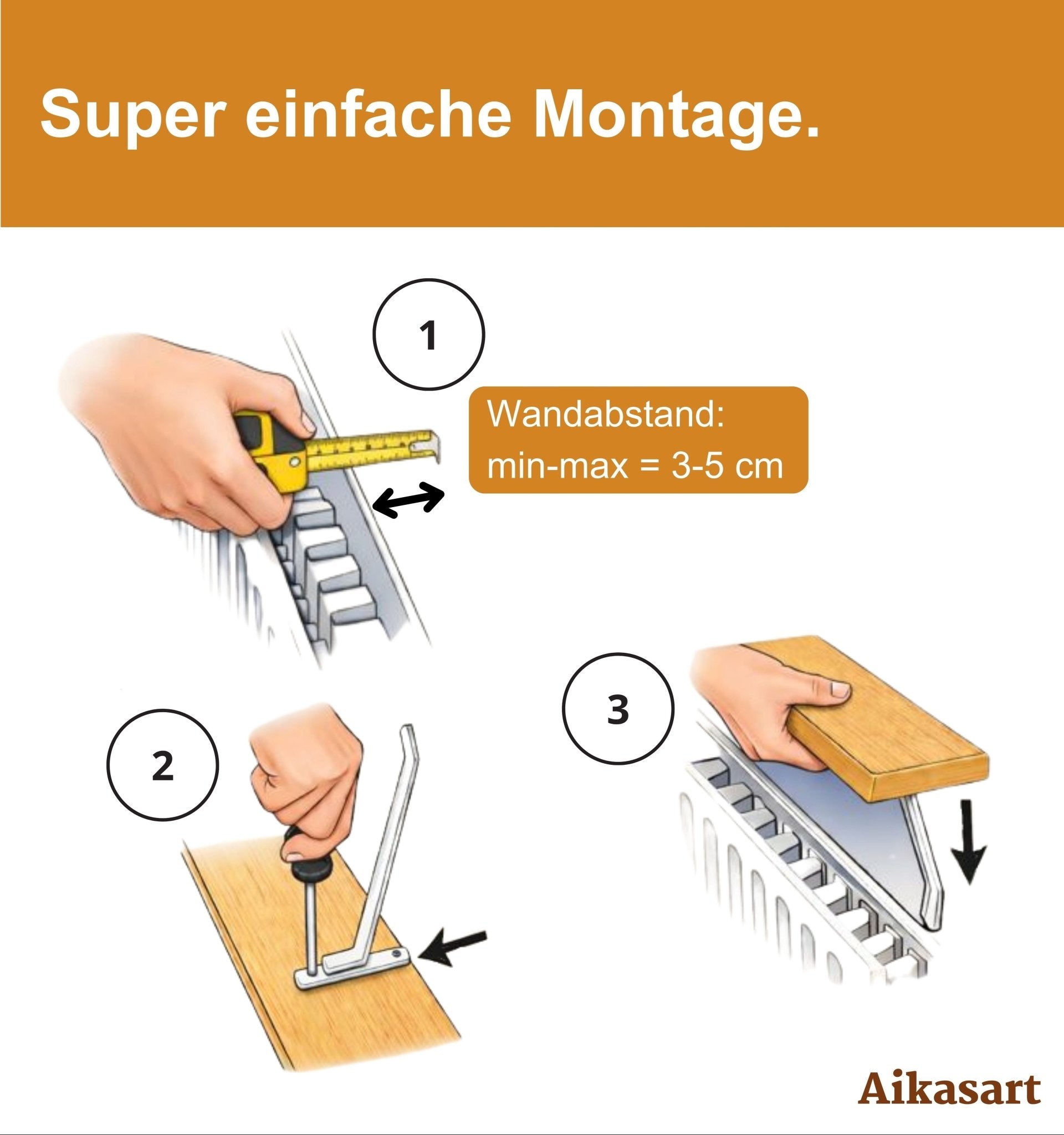 Super einfache Montage.

1

Wandabstand:
min-max = 3-5 cm

2

3

Aikasart